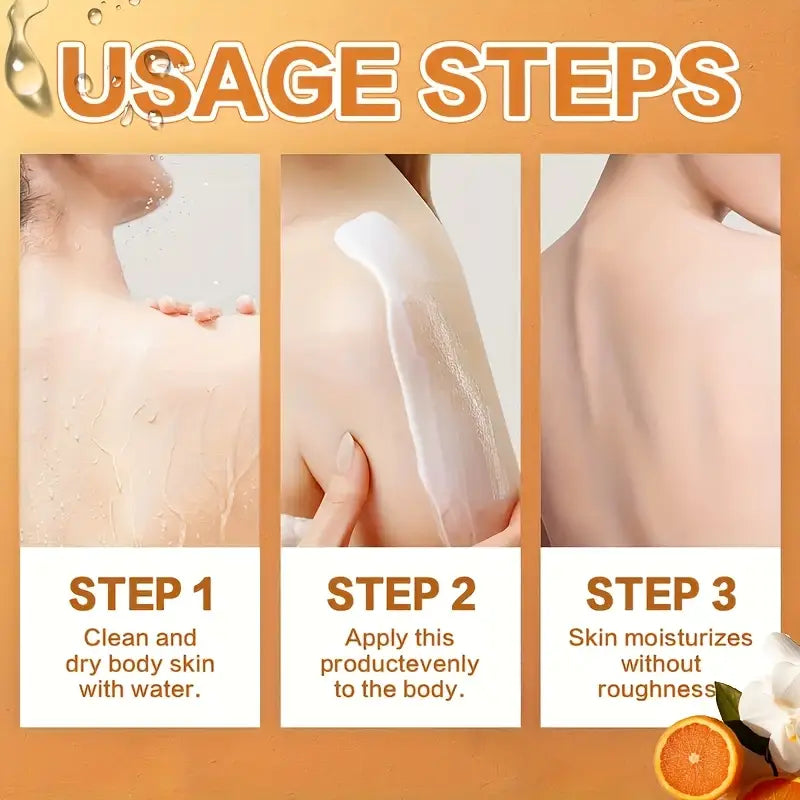 USAGE STEPS

STEP 1
Clean and dry body skin with water.

STEP 2
Apply this productevenly to the body.

STEP 3
Skin moisturizes without roughness