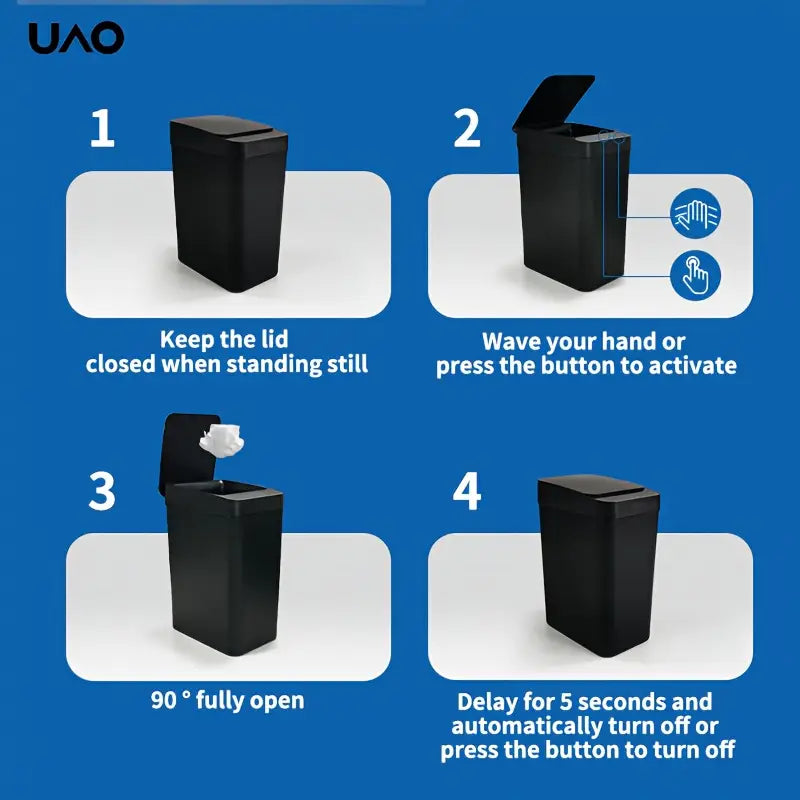 UAO

1

Keep the lid closed when standing still

2

Wave your hand or press the button to activate

3

90 ° fully open

4

Delay for 5 seconds and automatically turn off or press the button to turn off